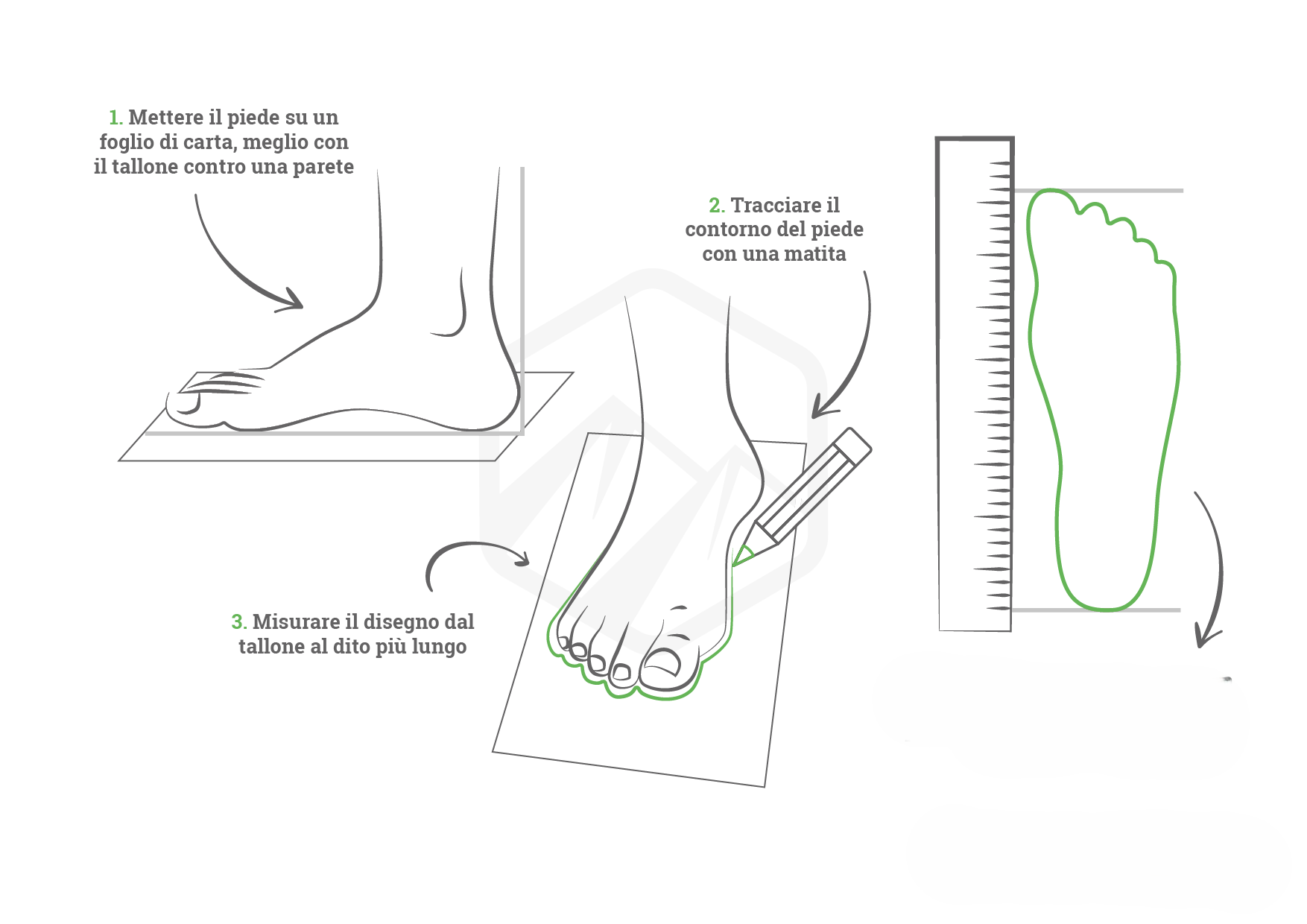 1. Mettere il piede su un foglio di carta, meglio con il tallone contro una parete

2. Tracciare il contorno del piede con una matita

3. Misurare il disegno dal tallone al dito più lungo